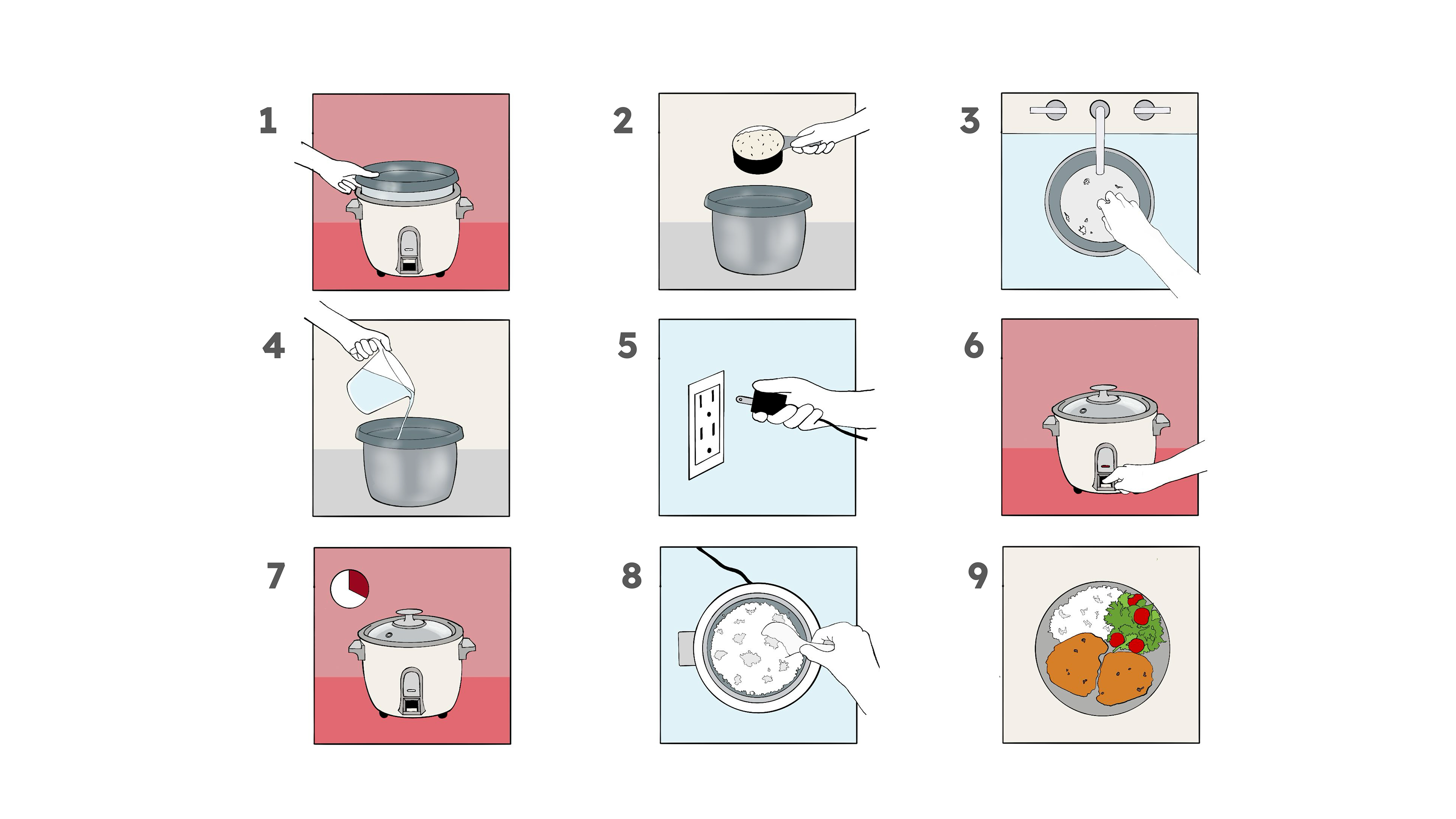 1
2
3
4
5
6
7
8
9